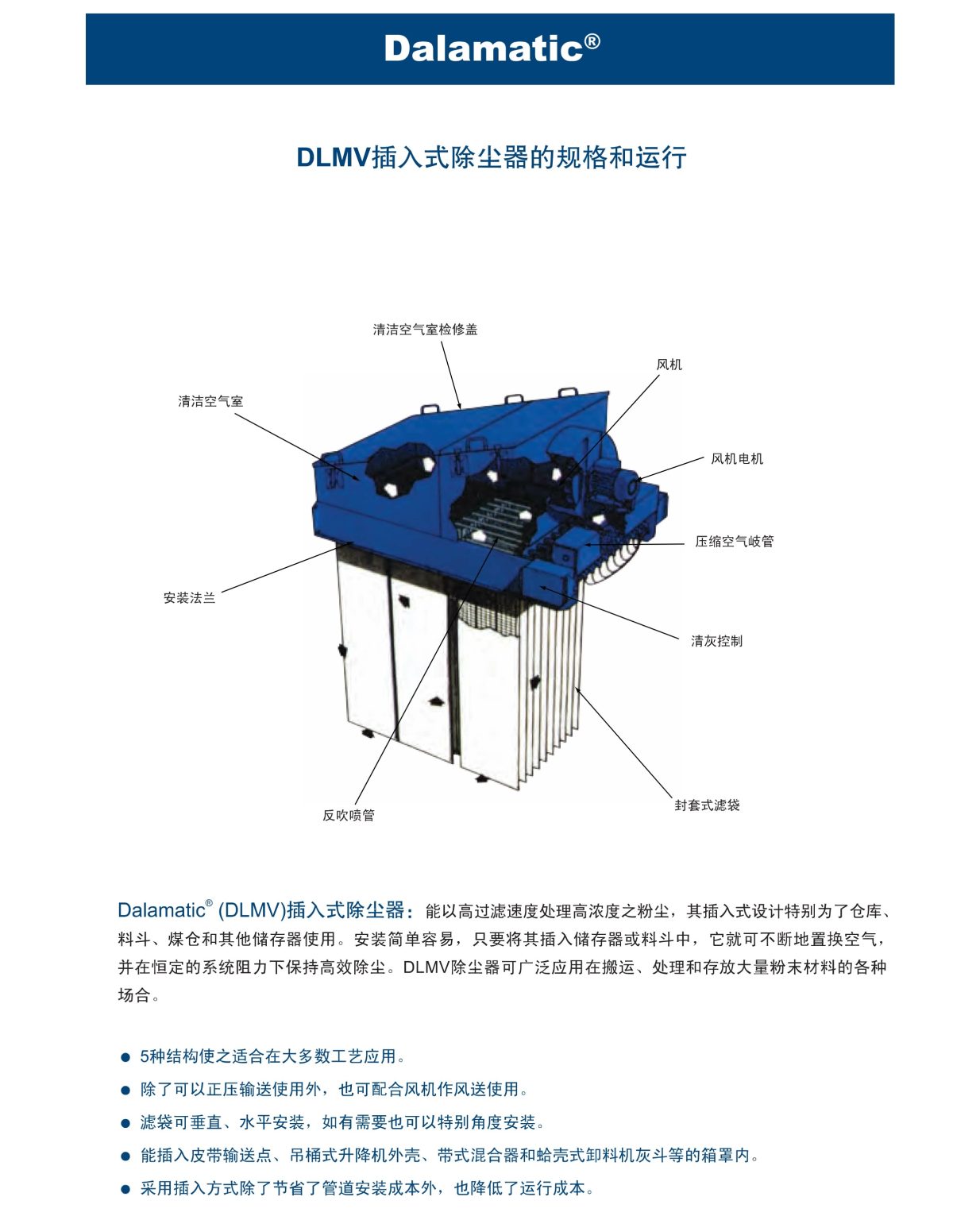 Dalamatic®

DLMV插入式除尘器的规格和运行

清洁空气室检修盖

风机

清洁空气室

风机电机

压缩空气岐管

安装法兰

清灰控制

封套式滤袋

反吹喷管

Dalamatic® (DLMV)插入式除尘器：能以高过滤速度处理高浓度之粉尘，其插入式设计特别为了仓库、料斗、煤仓和其他储存器使用。安装简单容易，只要将其插入储存器或料斗中，它就可不断地置换空气，并在恒定的系统阻力下保持高效除尘。DLMV除尘器可广泛应用在搬运、处理和存放大量粉末材料的各种场合。

● 5种结构使之适合在大多数工艺应用。

● 除了可以正压输送使用外，也可配合风机作风送使用。

● 滤袋可垂直、水平安装，如有需要也可以特别角度安装。

● 能插入皮带输送点、吊桶式升降机外壳、带式混合器和蛤壳式卸料机灰斗等的箱罩内。

● 采用插入方式除了节省了管道安装成本外，也降低了运行成本。